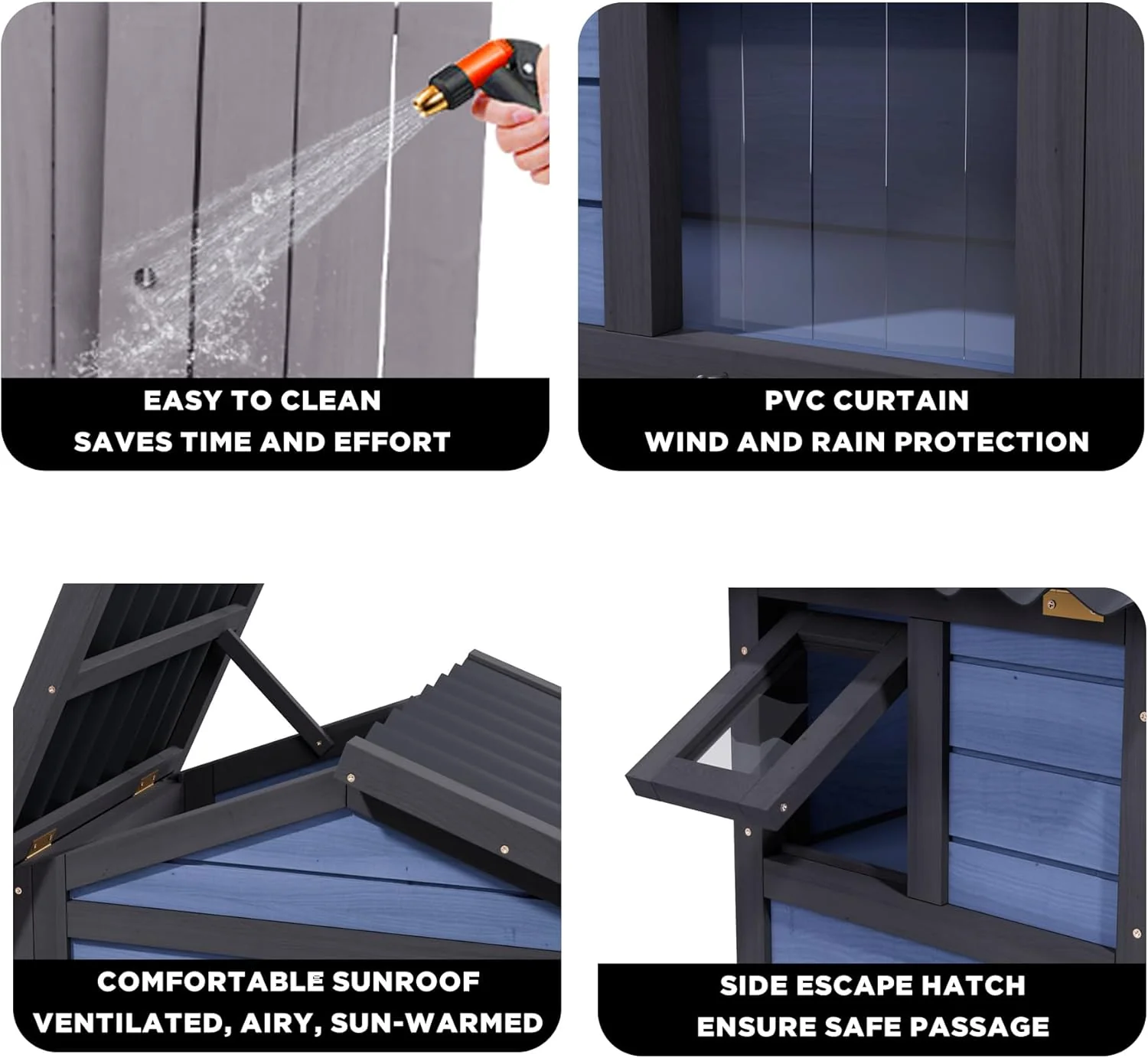 EASY TO CLEAN
SAVES TIME AND EFFORT

PVC CURTAIN
WIND AND RAIN PROTECTION

COMFORTABLE SUNROOF
VENTILATED, AIRY, SUN-WARMED

SIDE ESCAPE HATCH
ENSURE SAFE PASSAGE